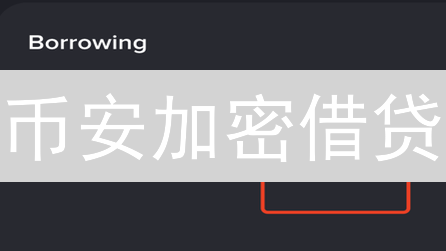 Borrowing

币安加密借贷